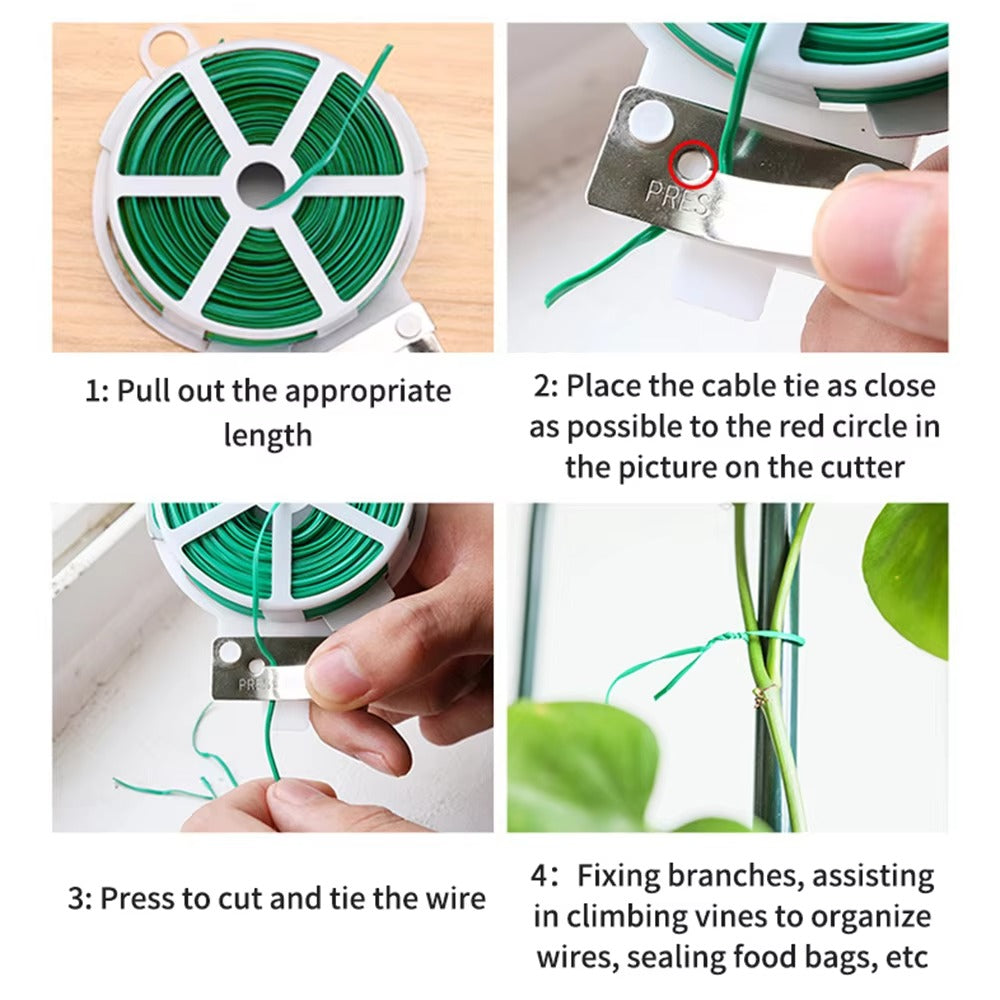 PRES

1: Pull out the appropriate length

2: Place the cable tie as close as possible to the red circle in the picture on the cutter

PRES

3: Press to cut and tie the wire

4: Fixing branches, assisting in climbing vines to organize wires, sealing food bags, etc