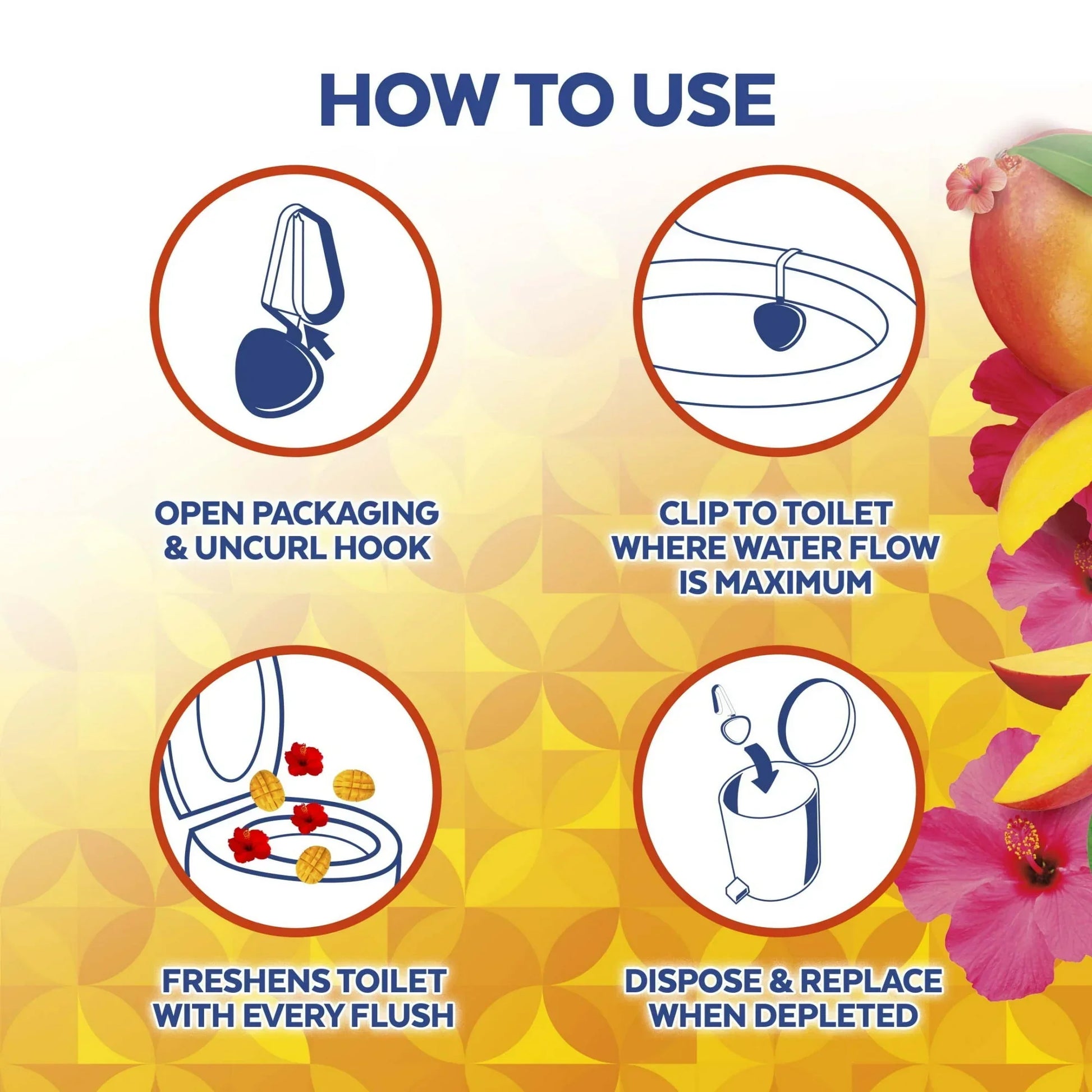 HOW TO USE

OPEN PACKAGING & UNCURL HOOK

CLIP TO TOILET WHERE WATER FLOW IS MAXIMUM

FRESHENS TOILET WITH EVERY FLUSH

DISPOSE & REPLACE WHEN DEPLETED