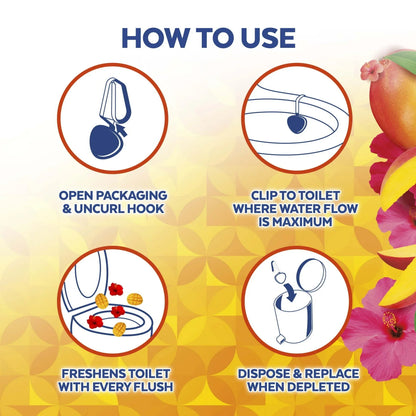 HOW TO USE

OPEN PACKAGING & UNCURL HOOK

CLIP TO TOILET WHERE WATER FLOW IS MAXIMUM

FRESHENS TOILET WITH EVERY FLUSH

DISPOSE & REPLACE WHEN DEPLETED