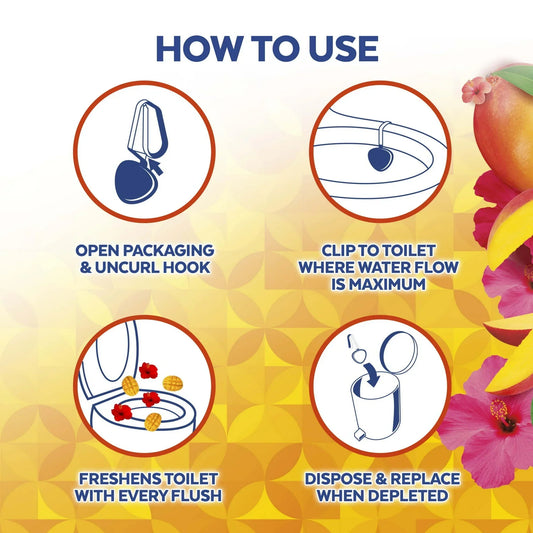 HOW TO USE

OPEN PACKAGING & UNCURL HOOK

CLIP TO TOILET WHERE WATER FLOW IS MAXIMUM

FRESHENS TOILET WITH EVERY FLUSH

DISPOSE & REPLACE WHEN DEPLETED