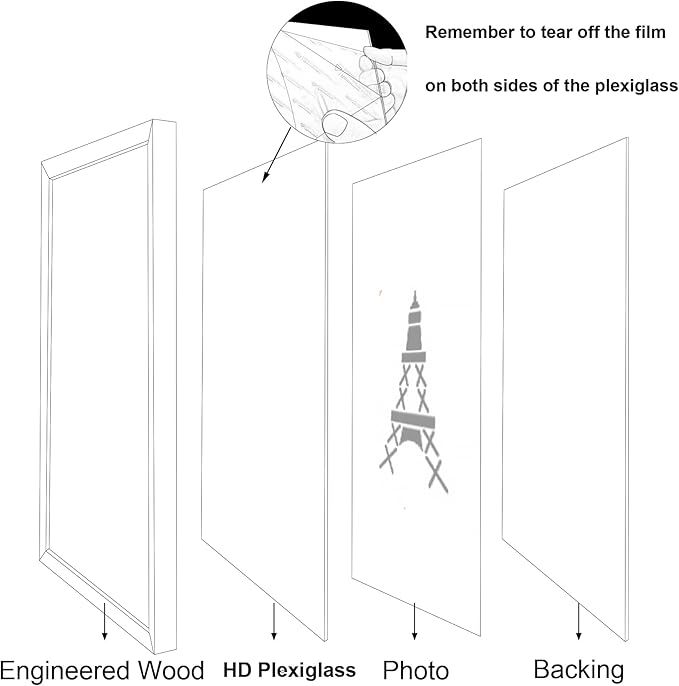 Remember to tear off the film

on both sides of the plexiglass

Engineered Wood HD Plexiglass Photo Backing