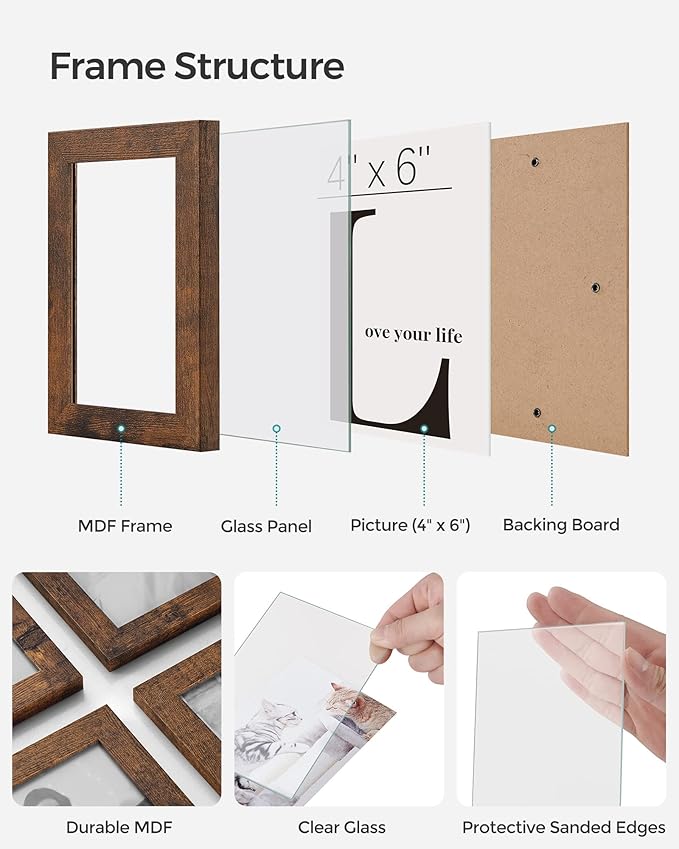 Frame Structure

4" x 6"

L

ove your life

MDF Frame

Glass Panel

Picture (4" x 6")

Backing Board

Durable MDF

Clear Glass

Protective Sanded Edges