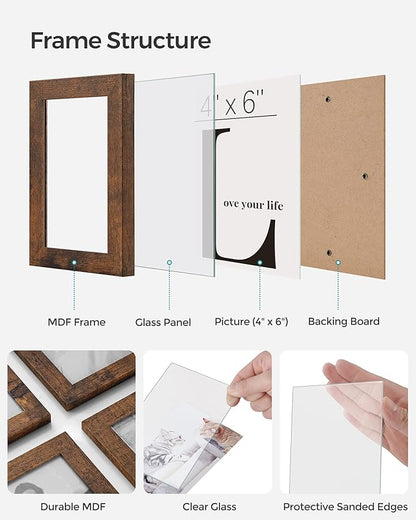 Frame Structure

4" x 6"

L
ove your life

MDF Frame

Glass Panel

Picture (4" x 6")

Backing Board

Durable MDF

Clear Glass

Protective Sanded Edges