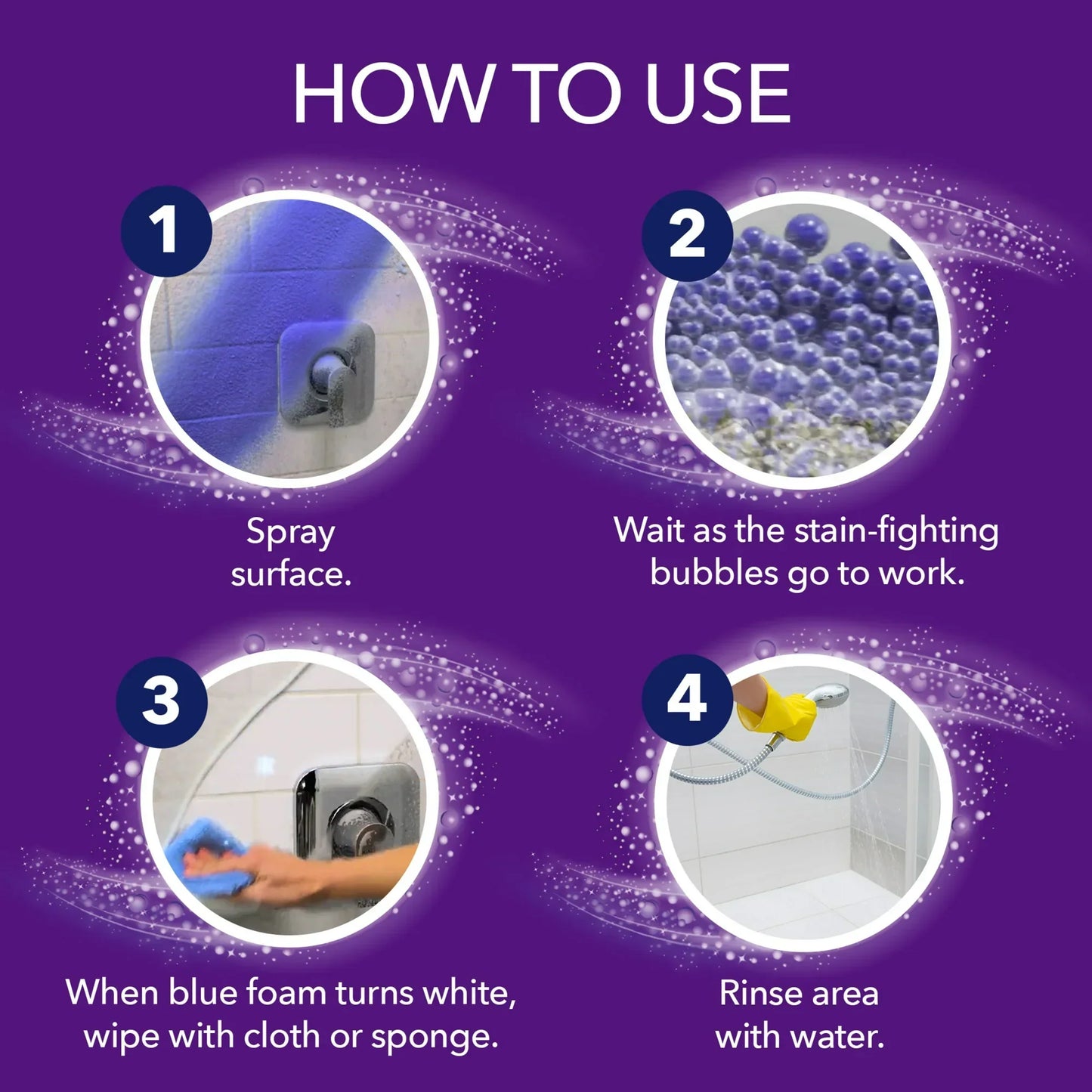 HOW TO USE

1

Spray surface.

2

Wait as the stain-fighting bubbles go to work.

3

When blue foam turns white, wipe with cloth or sponge.

4

Rinse area with water.