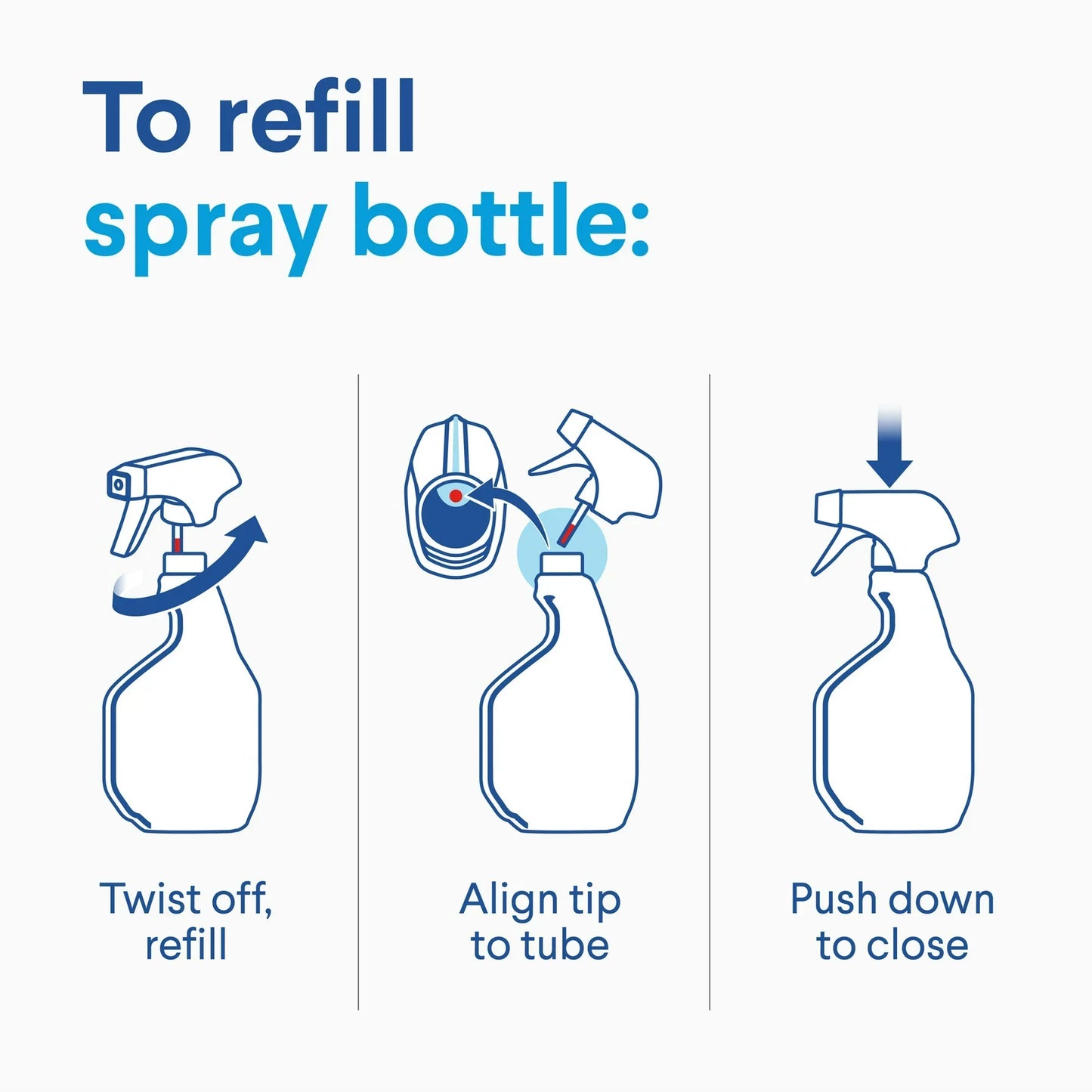 To refill spray bottle:

Twist off, refill

Align tip to tube

Push down to close