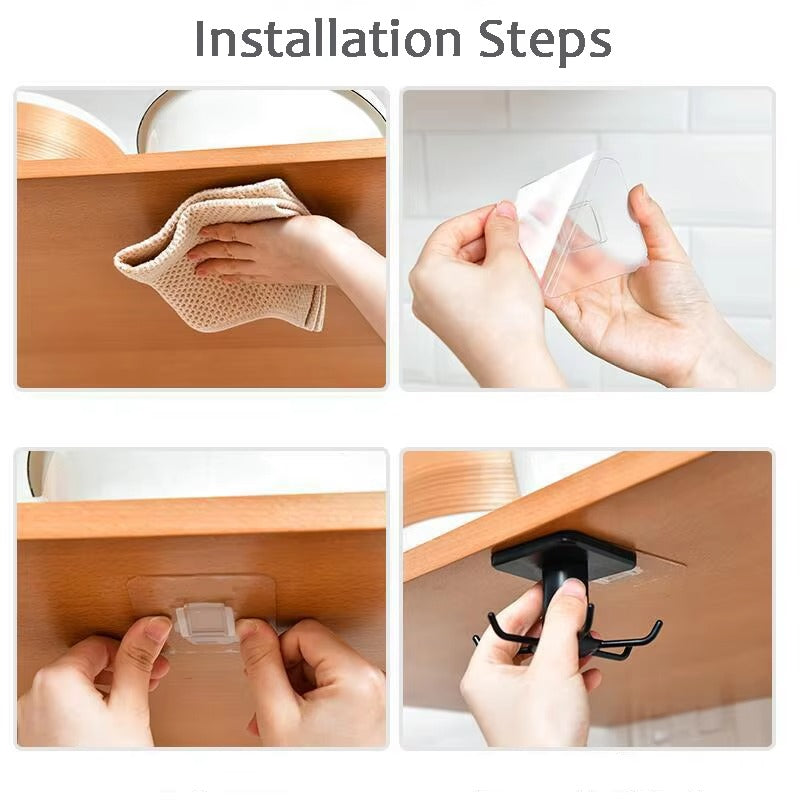 Installation Steps