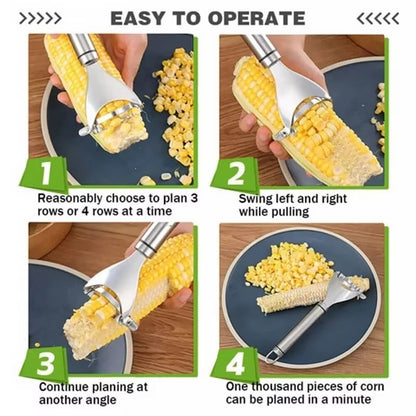 >>>>> EASY TO OPERATE <<<<<

1
Reasonably choose to plan 3 rows or 4 rows at a time

2
Swing left and right while pulling

3
Continue planing at another angle

4
One thousand pieces of corn can be planed in a minute