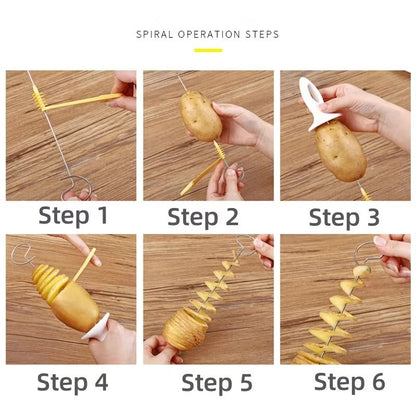 SPIRAL OPERATION STEPS

Step 1

Step 2

Step 3

Step 4

Step 5

Step 6