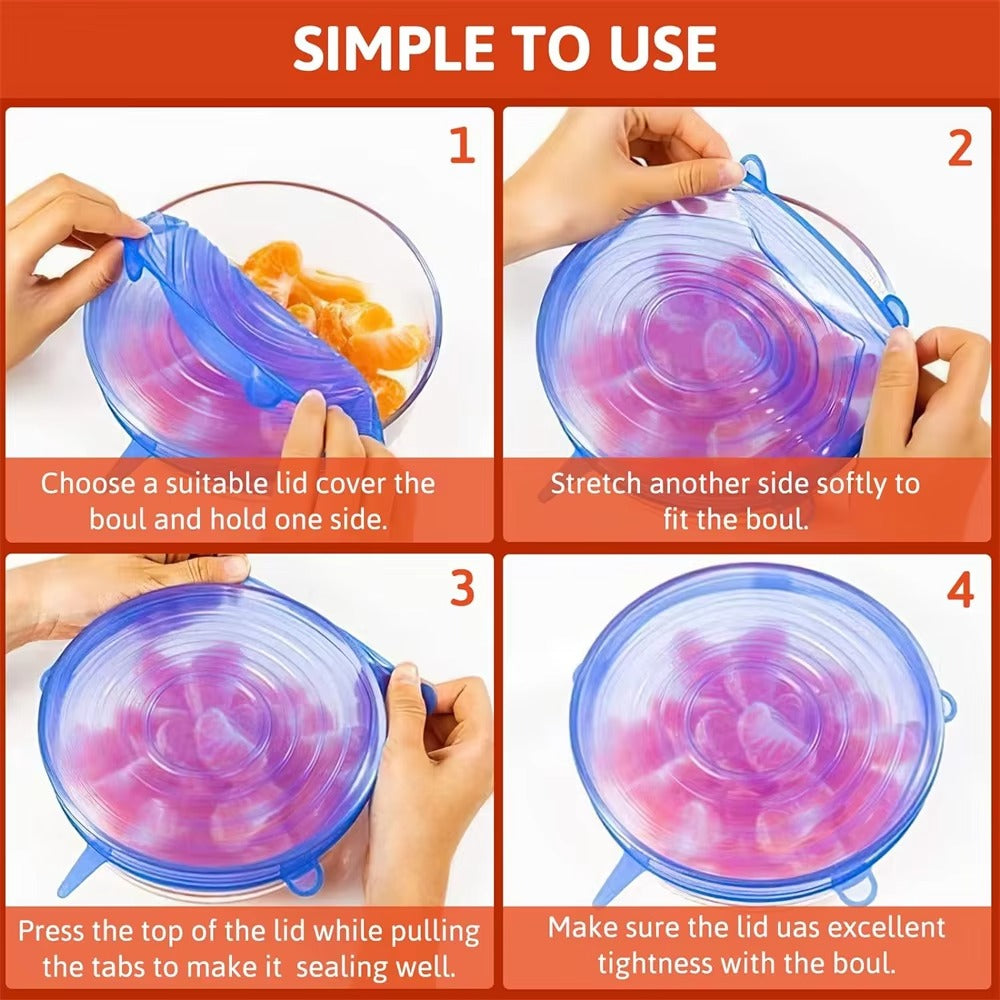 SIMPLE TO USE

1

Choose a suitable lid cover the boul and hold one side.

2

Stretch another side softly to fit the boul.

3

Press the top of the lid while pulling the tabs to make it sealing well.

4

Make sure the lid uas excellent tightness with the boul.