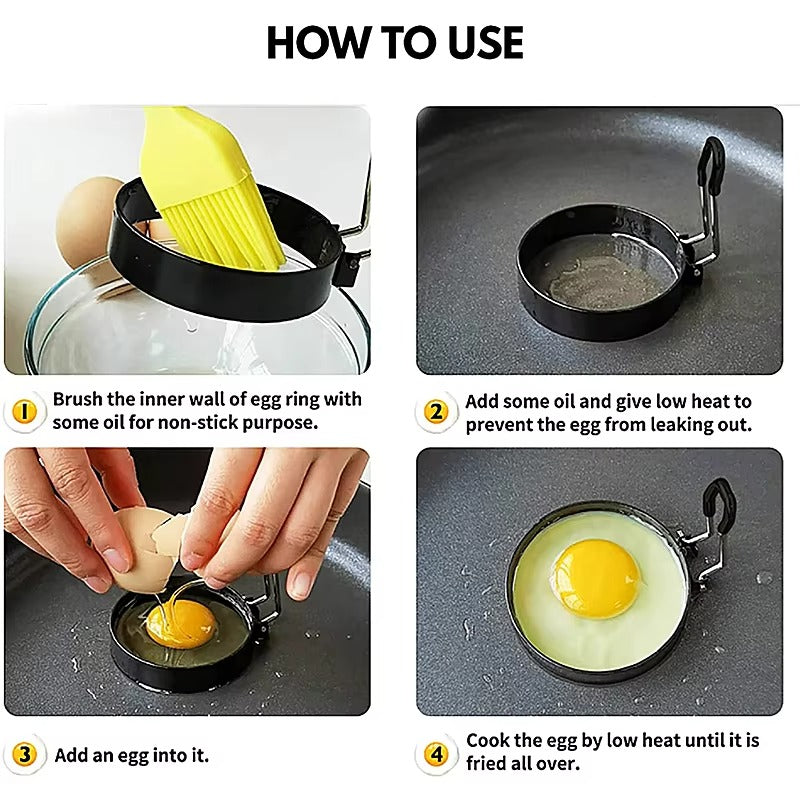 HOW TO USE

1 Brush the inner wall of egg ring with some oil for non-stick purpose.

2 Add some oil and give low heat to prevent the egg from leaking out.

3 Add an egg into it.

4 Cook the egg by low heat until it is fried all over.