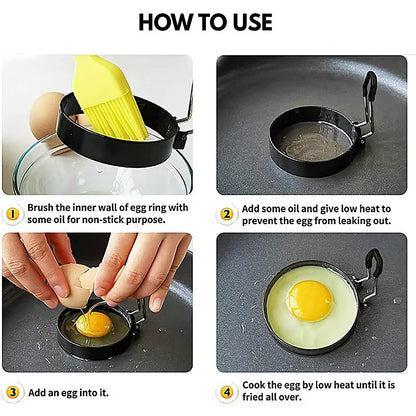 HOW TO USE

1 Brush the inner wall of egg ring with some oil for non-stick purpose.

2 Add some oil and give low heat to prevent the egg from leaking out.

3 Add an egg into it.

4 Cook the egg by low heat until it is fried all over.