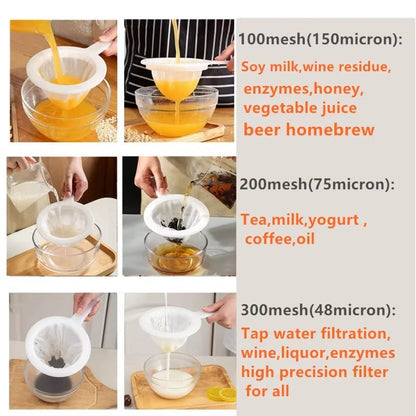 100mesh(150micron):
Soy milk,wine residue, enzymes,honey, vegetable juice beer homebrew

200mesh(75micron):
Tea,milk,yogurt , coffee,oil

300mesh(48micron):
Tap water filtration, wine,liquor,enzymes high precision filter for all