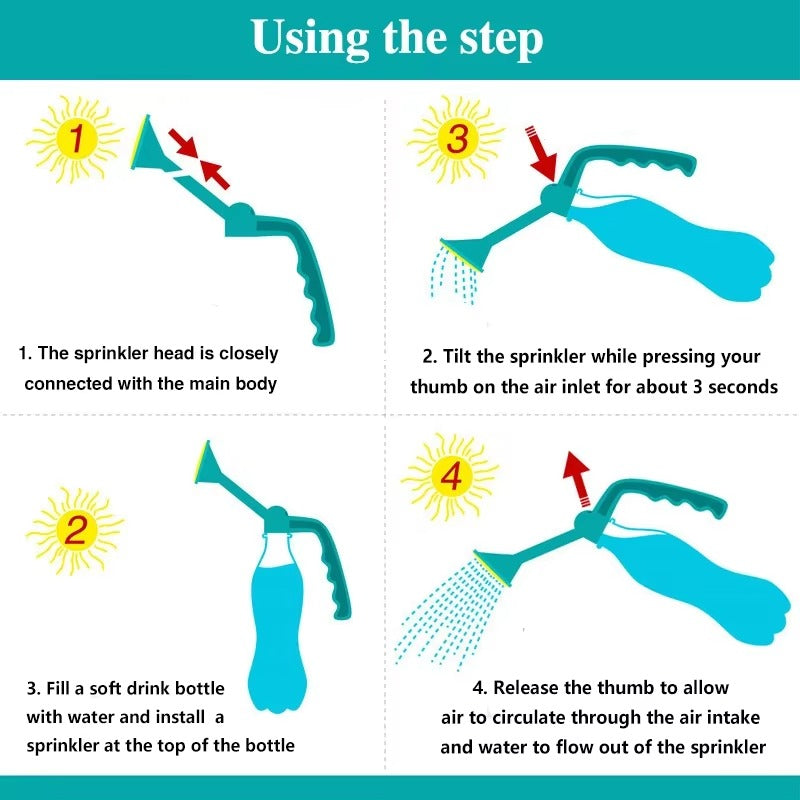 Using the step

1

1. The sprinkler head is closely connected with the main body

3

2. Tilt the sprinkler while pressing your thumb on the air inlet for about 3 seconds

2

3. Fill a soft drink bottle with water and install a sprinkler at the top of the bottle

4

4. Release the thumb to allow air to circulate through the air intake and water to flow out of the sprinkler