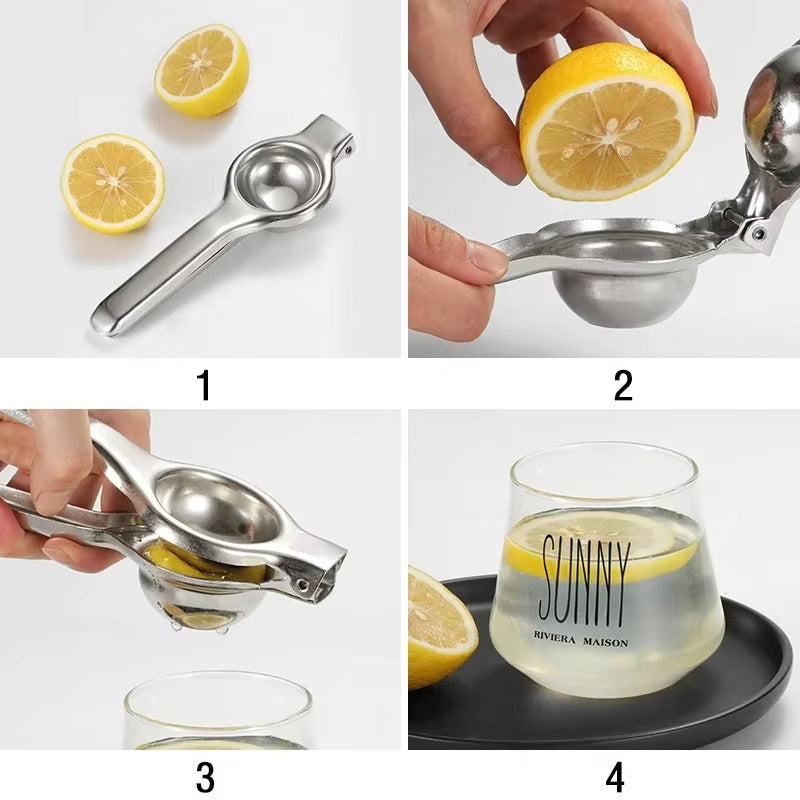 1

2

3

SUNNY
RIVIERA MAISON

4